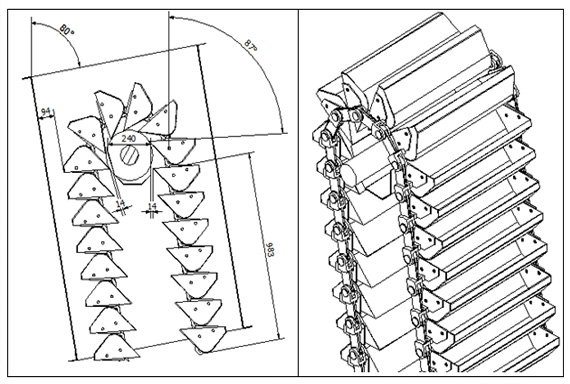 80°
87°
94
240
14
14
983